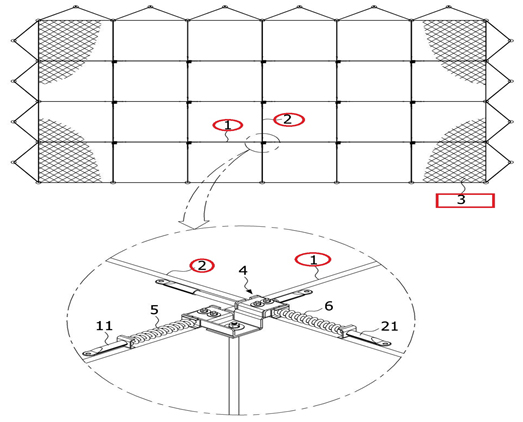 1
2
3
2
1
4
5
6
11
21